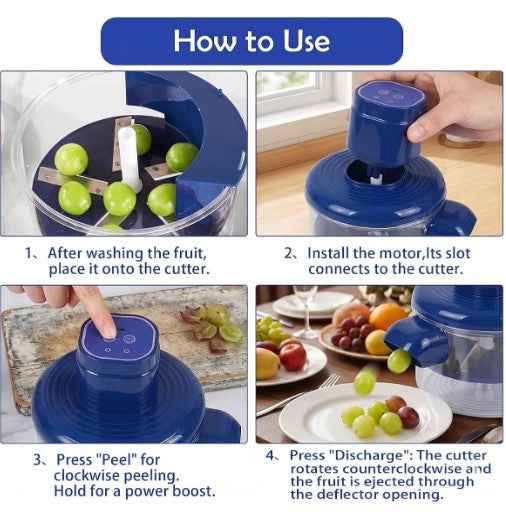 How to Use

1、After washing the fruit, place it onto the cutter.

2、Install the motor,Its slot connects to the cutter.

3、Press "Peel" for clockwise peeling. Hold for a power boost.

4、Press "Discharge": The cutter rotates counterclockwise and the fruit is ejected through the deflector opening.